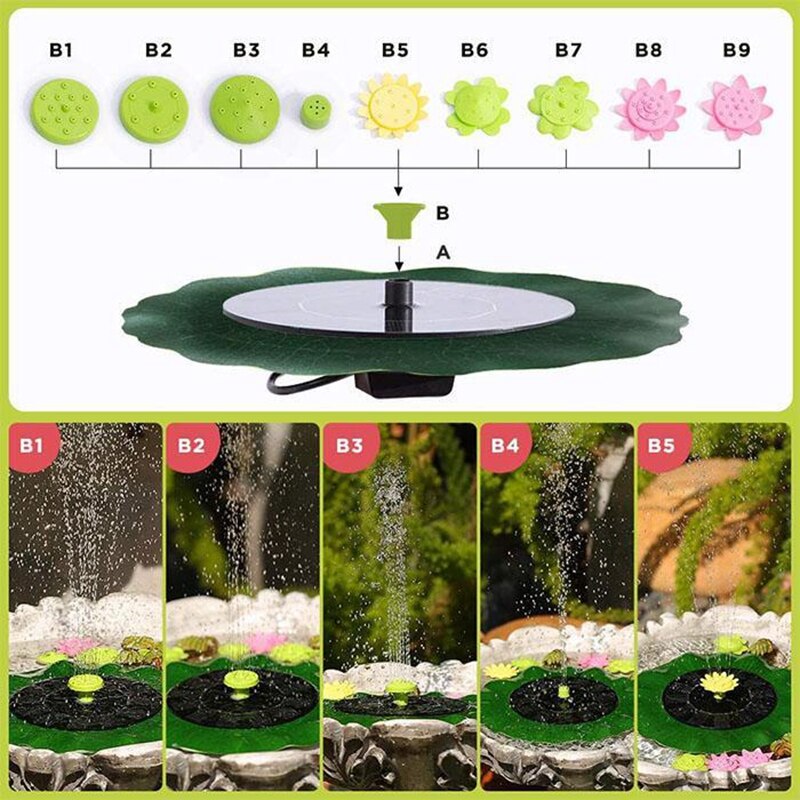 B1 B2 B3 B4 B5 B6 B7 B8 B9

B

A

B1 B2 B3 B4 B5